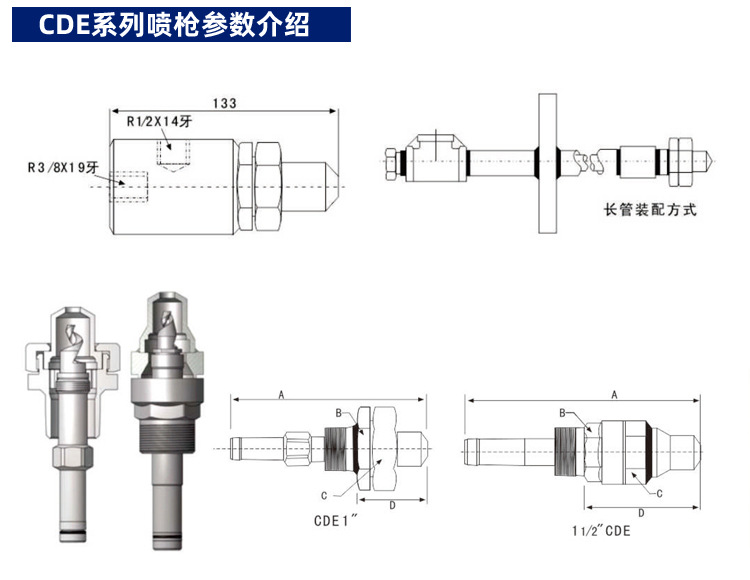 CDE系列喷枪参数介绍

133

R1/2X14牙

R3/8X19牙

长管装配方式

A

B

C

D

CDE1″

A

B

C

D

11/2″CDE