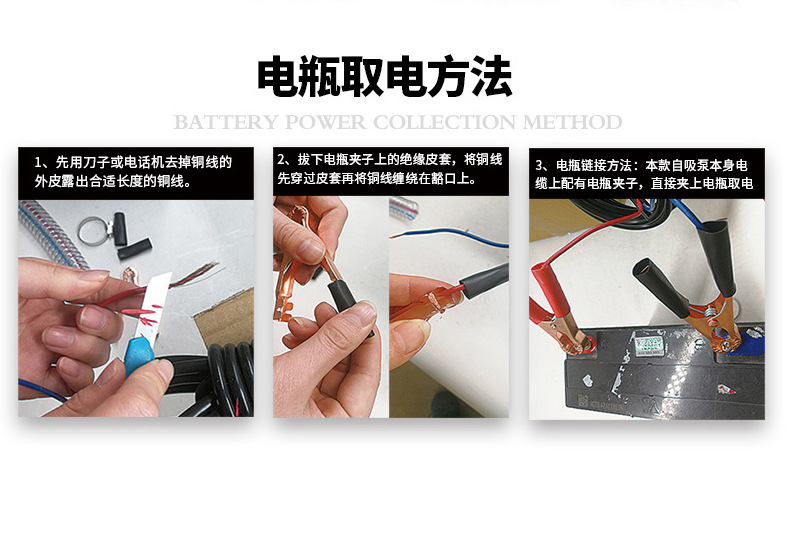 电瓶取电方法

BATTERY POWER COLLECTION METHOD

1、先用刀子或电话机去掉铜线的外皮露出合适长度的铜线。

2、拔下电瓶夹子上的绝缘皮套，将铜线先穿过皮套再将铜线缠绕在豁口上。

3、电瓶链接方法：本款自吸泵本身电缆上配有电瓶夹子，直接夹上电瓶取电