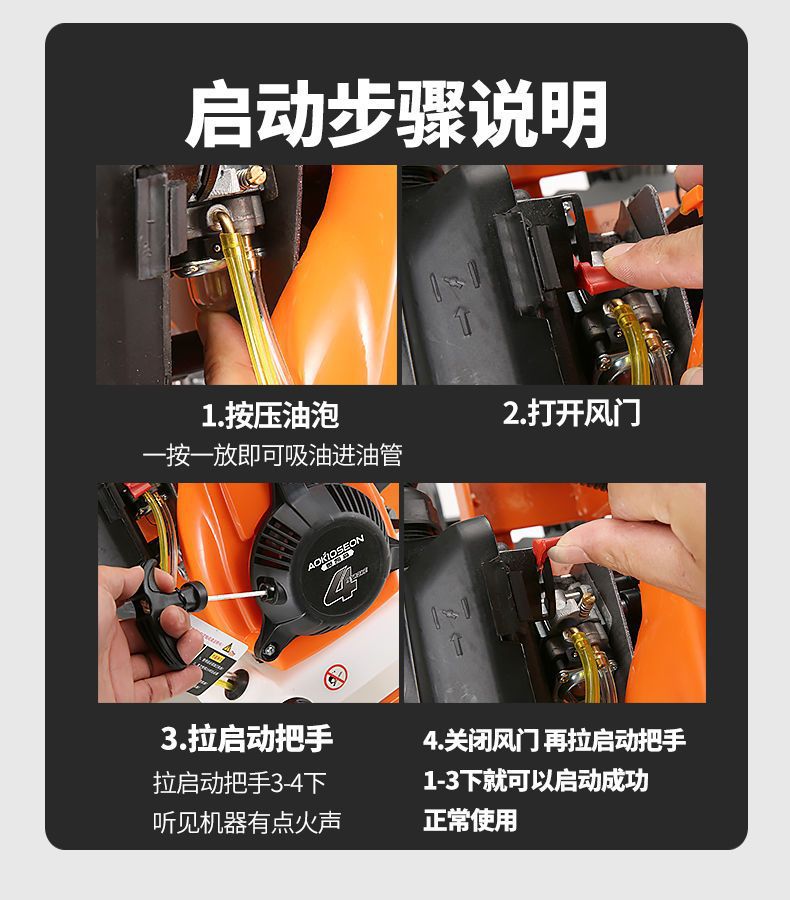 启动步骤说明

1.按压油泡
一按一放即可吸油进油管

2.打开风门

AOKIOSEON
4

3.拉启动把手
拉启动把手3-4下
听见机器有点火声

4.关闭风门 再拉启动把手
1-3下就可以启动成功
正常使用