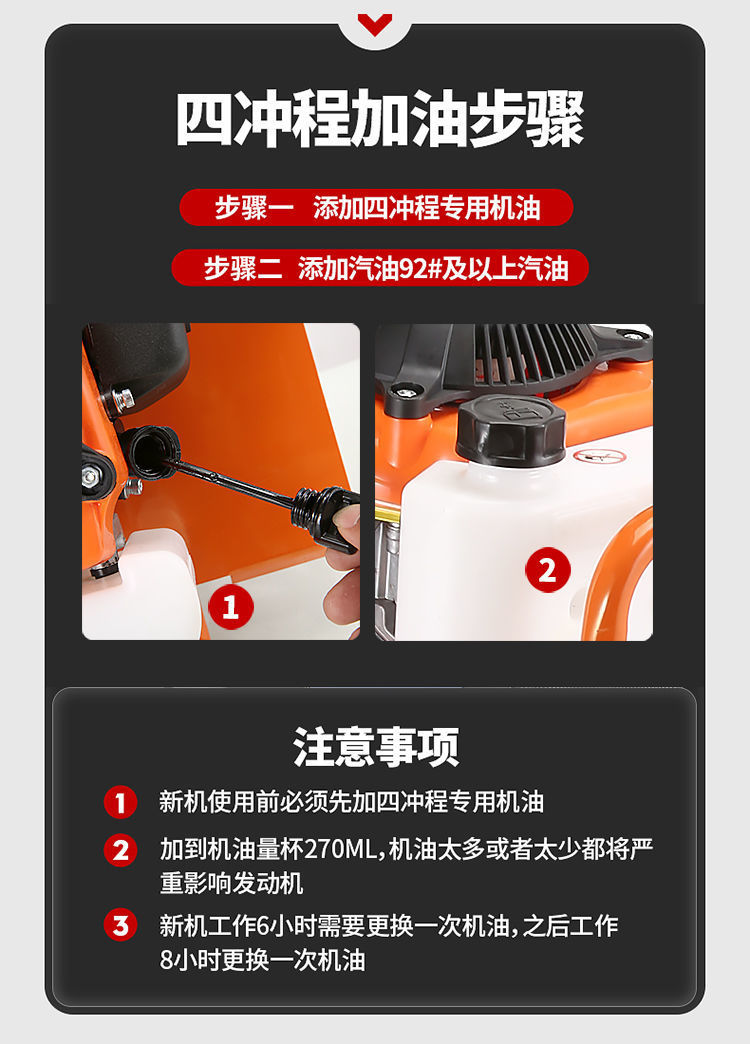 四冲程加油步骤

步骤一 添加四冲程专用机油

步骤二 添加汽油92#及以上汽油

1

2

注意事项

1 新机使用前必须先加四冲程专用机油

2 加到机油量杯270ML，机油太多或者太少都将严重影响发动机

3 新机工作6小时需要更换一次机油，之后工作8小时更换一次机油